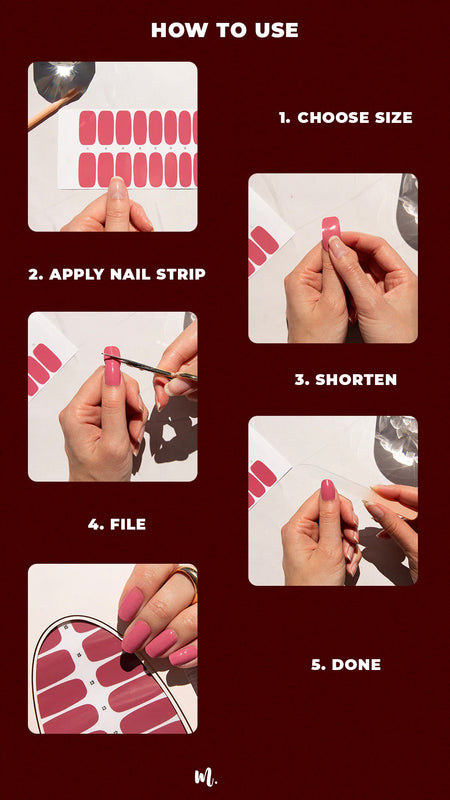 HOW TO USE

1. CHOOSE SIZE

2. APPLY NAIL STRIP

3. SHORTEN

4. FILE

5. DONE

m.